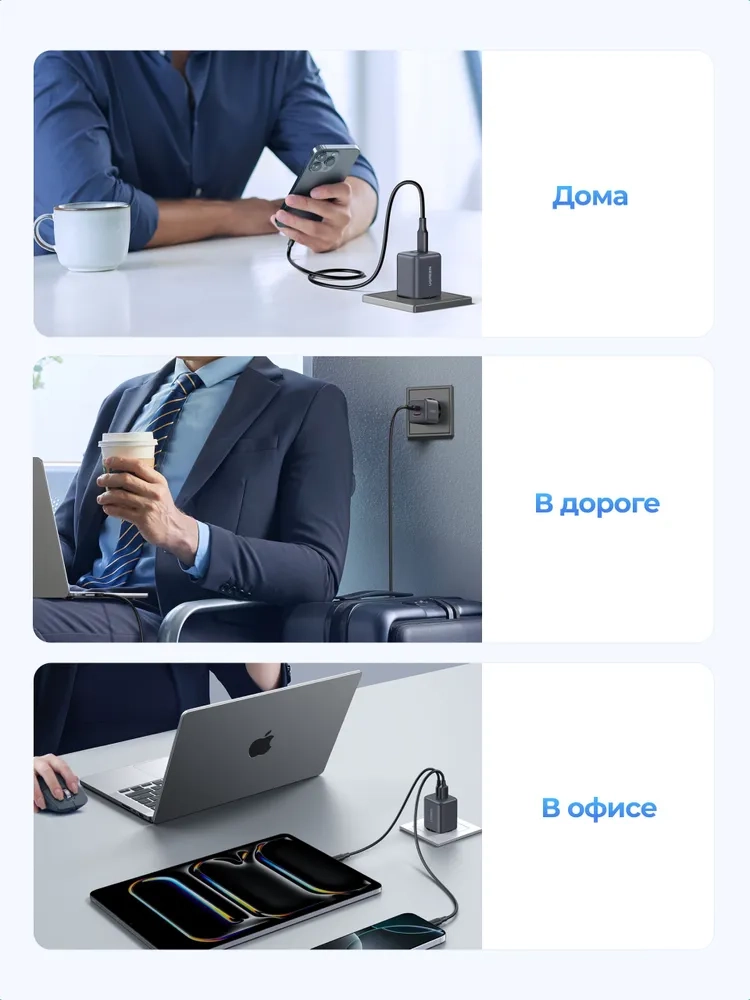 Дома

В дороге

В офисе