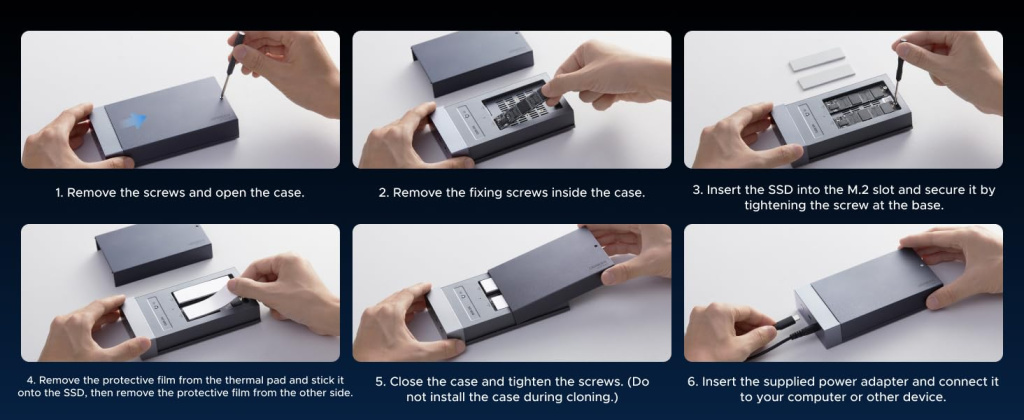 1. Remove the screws and open the case.

2. Remove the fixing screws inside the case.

3. Insert the SSD into the M.2 slot and secure it by tightening the screw at the base.

4. Remove the protective film from the thermal pad and stick it onto the SSD, then remove the protective film from the other side.

5. Close the case and tighten the screws. (Do not install the case during cloning.)

6. Insert the supplied power adapter and connect it to your computer or other device.